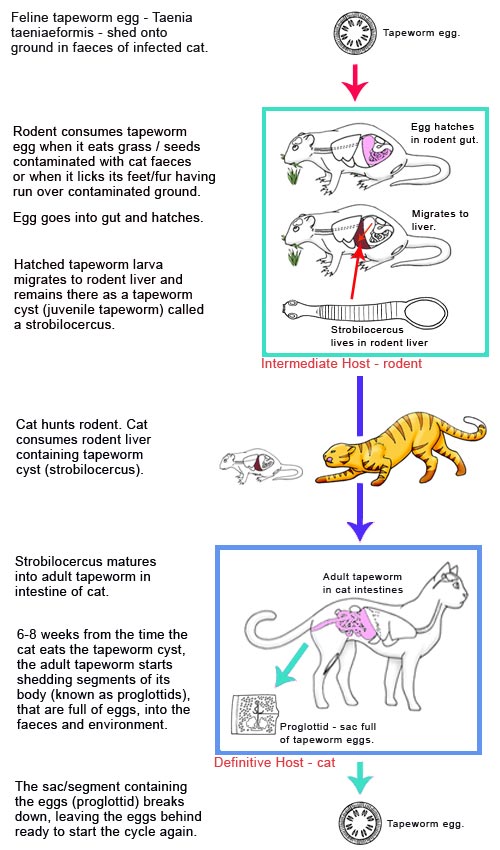 Feline tapeworm egg - Taenia taeniaeformis - shed onto ground in faeces of infected cat.

Tapeworm egg.

Rodent consumes tapeworm egg when it eats grass / seeds contaminated with cat faeces or when it licks its feet/fur having run over contaminated ground.

Egg goes into gut and hatches.

Hatched tapeworm larva migrates to rodent liver and remains there as a tapeworm cyst (juvenile tapeworm) called a strobilocercus.

Egg hatches in rodent gut.

Migrates to liver.

Strobilocercus lives in rodent liver

Intermediate Host - rodent

Cat hunts rodent. Cat consumes rodent liver containing tapeworm cyst (strobilocercus).

Strobilocercus matures into adult tapeworm in intestine of cat.

6-8 weeks from the time the cat eats the tapeworm cyst, the adult tapeworm starts shedding segments of its body (known as proglottids), that are full of eggs, into the faeces and environment.

Adult tapeworm in cat intestines

Proglottid - sac full of tapeworm eggs.

Definitive Host - cat

The sac/segment containing the eggs (proglottid) breaks down, leaving the eggs behind ready to start the cycle again.

Tapeworm egg.